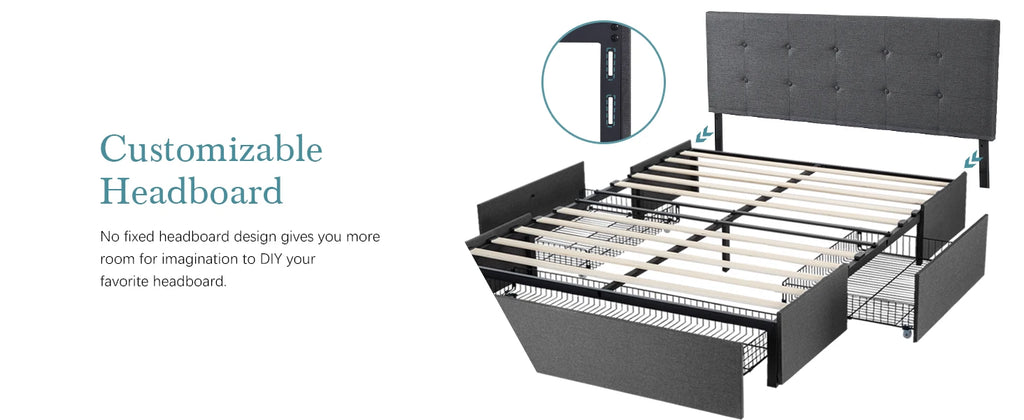 Customizable Headboard

No fixed headboard design gives you more room for imagination to DIY your favorite headboard.